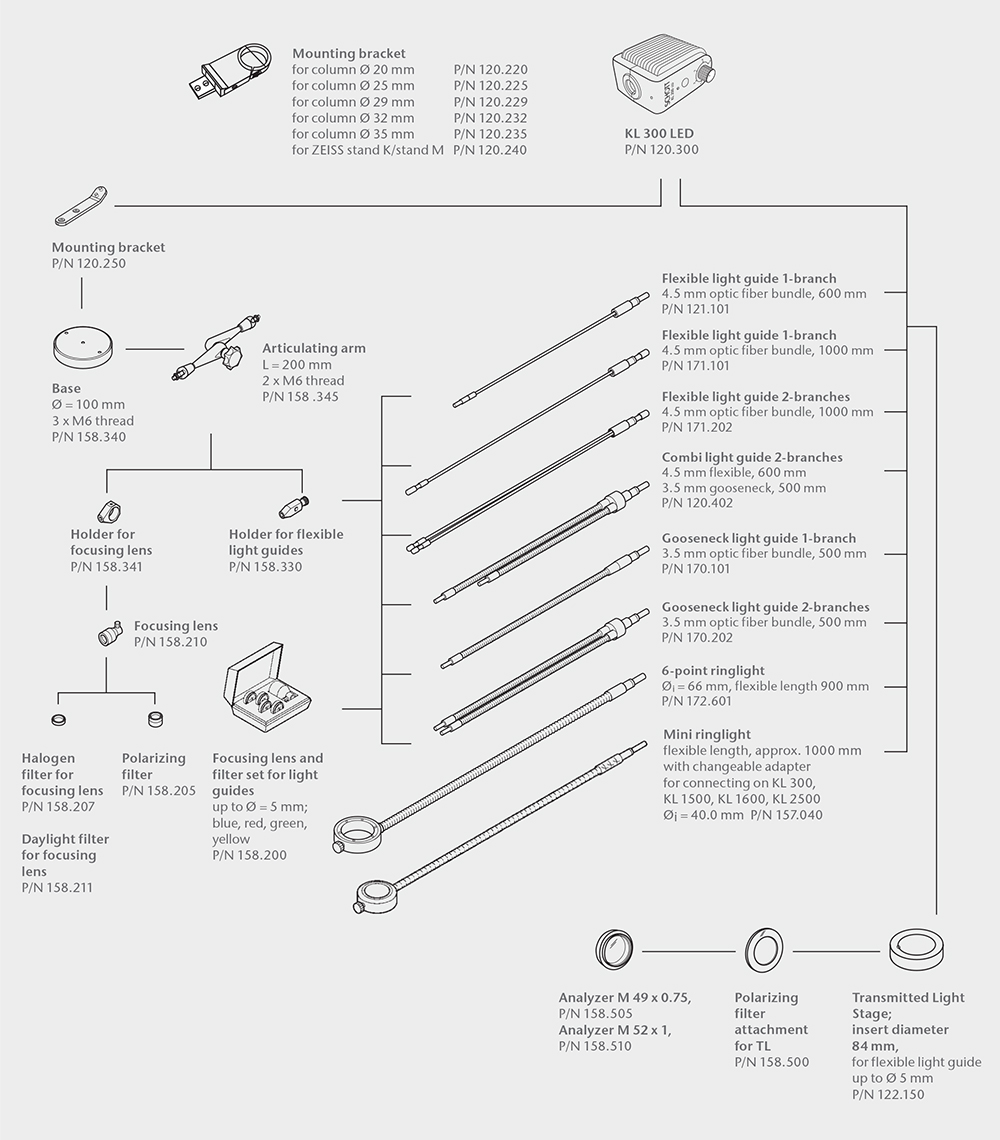 Mounting bracket
for column Ø 20 mm P/N 120.220
for column Ø 25 mm P/N 120.225
for column Ø 29 mm P/N 120.229
for column Ø 32 mm P/N 120.232
for column Ø 35 mm P/N 120.235
for ZEISS stand K/stand M P/N 120.240

SCHOTT

KL 300 LED
P/N 120.300

Mounting bracket
P/N 120.250

Base
Ø = 100 mm
3 x M6 thread
P/N 158.340

Articulating arm
L = 200 mm
2 x M6 thread
P/N 158 .345

Holder for focusing lens
P/N 158.341

Holder for flexible light guides
P/N 158.330

Focusing lens
P/N 158.210

Halogen filter for focusing lens
P/N 158.207

Daylight filter for focusing lens
P/N 158.211

Polarizing filter
P/N 158.205

Focusing lens and filter set for light guides
up to Ø = 5 mm;
blue, red, green, yellow
P/N 158.200

Flexible light guide 1-branch
4.5 mm optic fiber bundle, 600 mm
P/N 121.101

Flexible light guide 1-branch
4.5 mm optic fiber bundle, 1000 mm
P/N 171.101

Flexible light guide 2-branches
4.5 mm optic fiber bundle, 1000 mm
P/N 171.202

Combi light guide 2-branches
4.5 mm flexible, 600 mm
3.5 mm gooseneck, 500 mm
P/N 120.402

Gooseneck light guide 1-branch
3.5 mm optic fiber bundle, 500 mm
P/N 170.101

Gooseneck light guide 2-branches
3.5 mm optic fiber bundle, 500 mm
P/N 170.202

6-point ringlight
$Ø_i$ = 66 mm, flexible length 900 mm
P/N 172.601

Mini ringlight
flexible length, approx. 1000 mm
with changeable adapter
for connecting on KL 300,
KL 1500, KL 1600, KL 2500
$Ø_i$ = 40.0 mm P/N 157.040

Analyzer M 49 x 0.75,
P/N 158.505
Analyzer M 52 x 1,
P/N 158.510

Polarizing filter attachment for TL
P/N 158.500

Transmitted Light Stage;
insert diameter 84 mm,
for flexible light guide up to Ø 5 mm
P/N 122.150