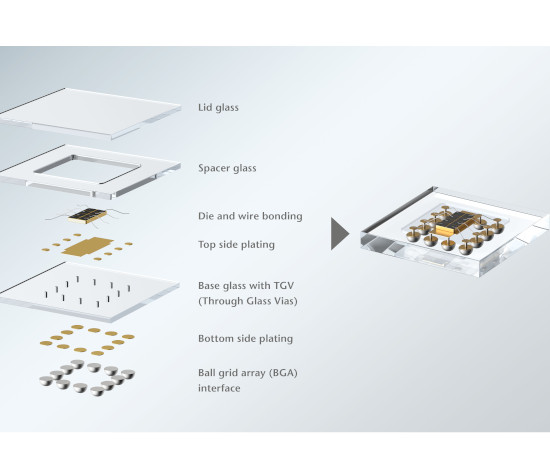 Lid glass

Spacer glass

Die and wire bonding

Top side plating

Base glass with TGV (Through Glass Vias)

Bottom side plating

Ball grid array (BGA) interface